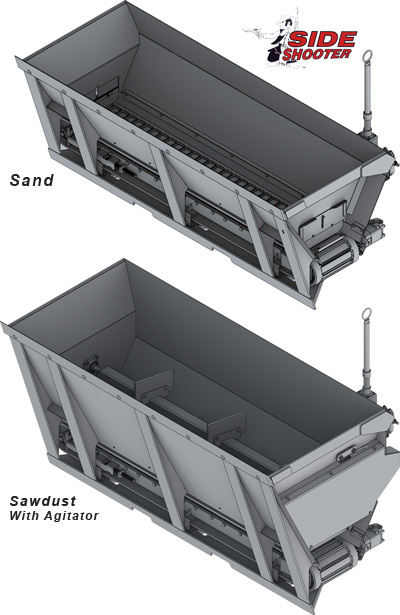 SIDE SHOOTER

Sand

Sawdust
With Agitator